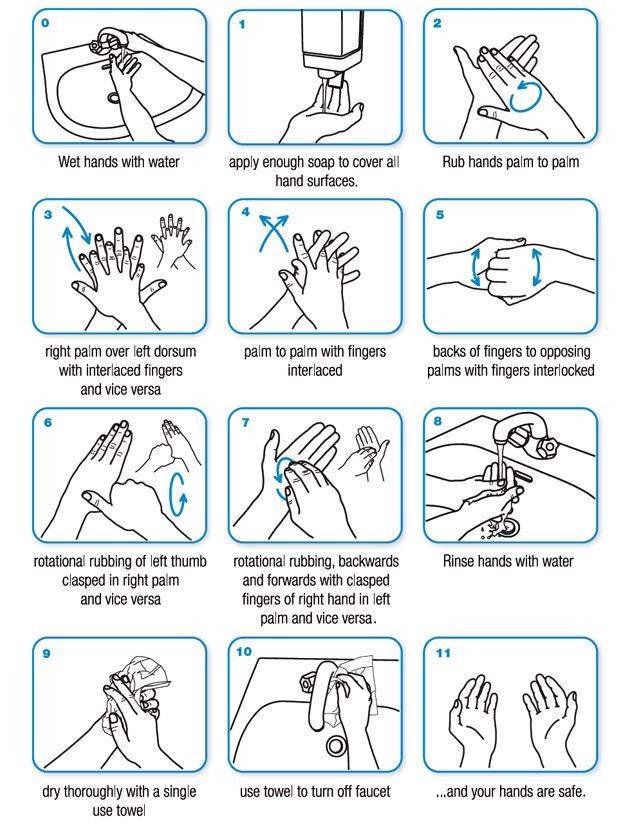 0

Wet hands with water

1

apply enough soap to cover all hand surfaces.

2

Rub hands palm to palm

3

right palm over left dorsum with interlaced fingers and vice versa

4

palm to palm with fingers interlaced

5

backs of fingers to opposing palms with fingers interlocked

6

rotational rubbing of left thumb clasped in right palm and vice versa

7

rotational rubbing, backwards and forwards with clasped fingers of right hand in left palm and vice versa.

8

Rinse hands with water

9

dry thoroughly with a single use towel

10

use towel to turn off faucet

11

...and your hands are safe.